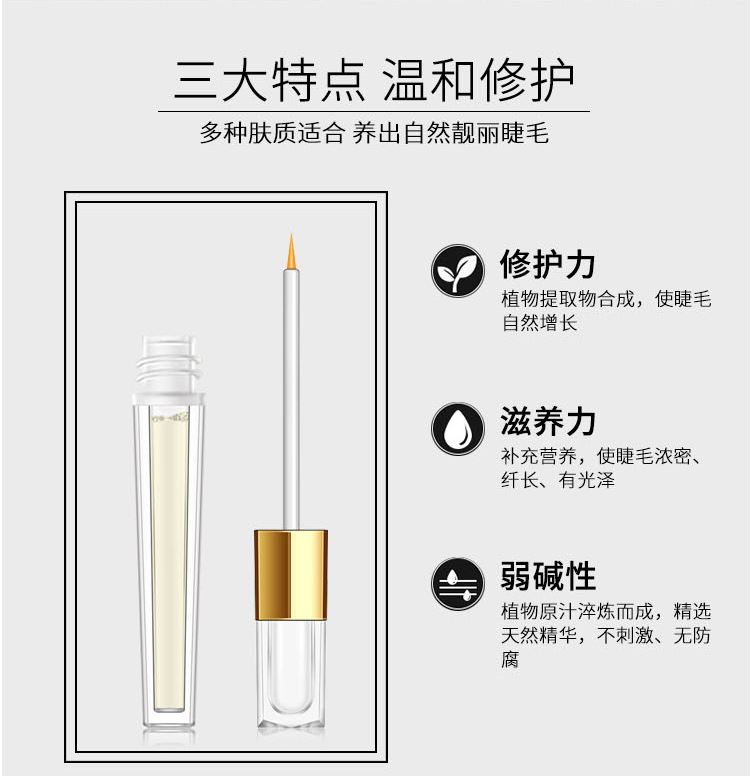 三大特点 温和修护

多种肤质适合 养出自然靓丽睫毛

修护力

植物提取物合成，使睫毛自然增长

滋养力

补充营养，使睫毛浓密、纤长、有光泽

弱碱性

植物原汁淬炼而成，精选天然精华，不刺激、无防腐