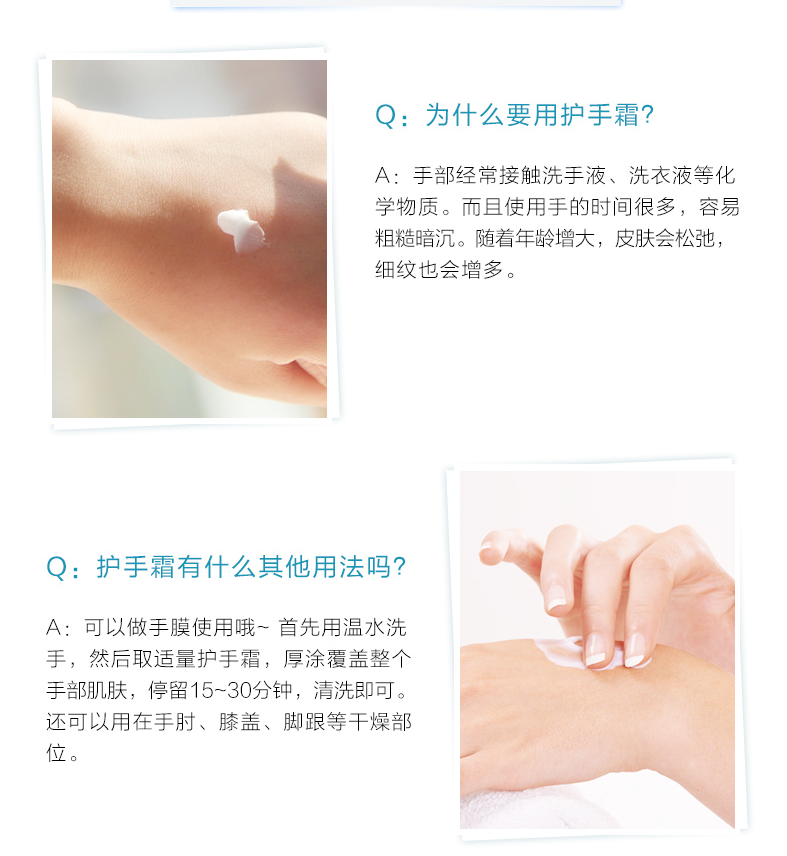 Q：为什么要用护手霜?

A：手部经常接触洗手液、洗衣液等化学物质。而且使用手的时间很多，容易粗糙暗沉。随着年龄增大，皮肤会松弛，细纹也会增多。

Q：护手霜有什么其他用法吗?

A：可以做手膜使用哦~ 首先用温水洗手，然后取适量护手霜，厚涂覆盖整个手部肌肤，停留15~30分钟，清洗即可。还可以用在手肘、膝盖、脚跟等干燥部位。